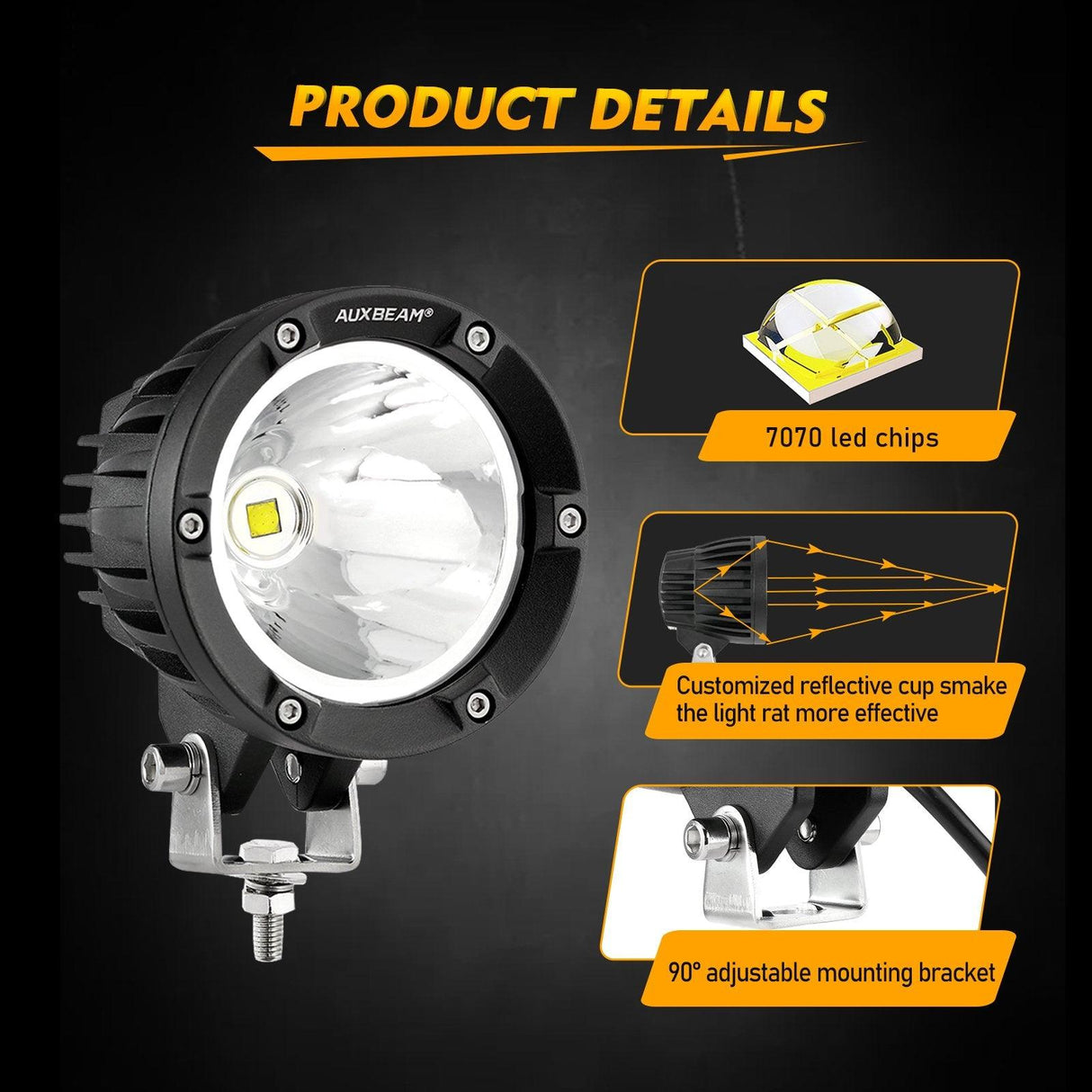 PRODUCT DETAILS

AUXBEAM®

7070 led chips

Customized reflective cup smake the light rat more effective

90° adjustable mounting bracket