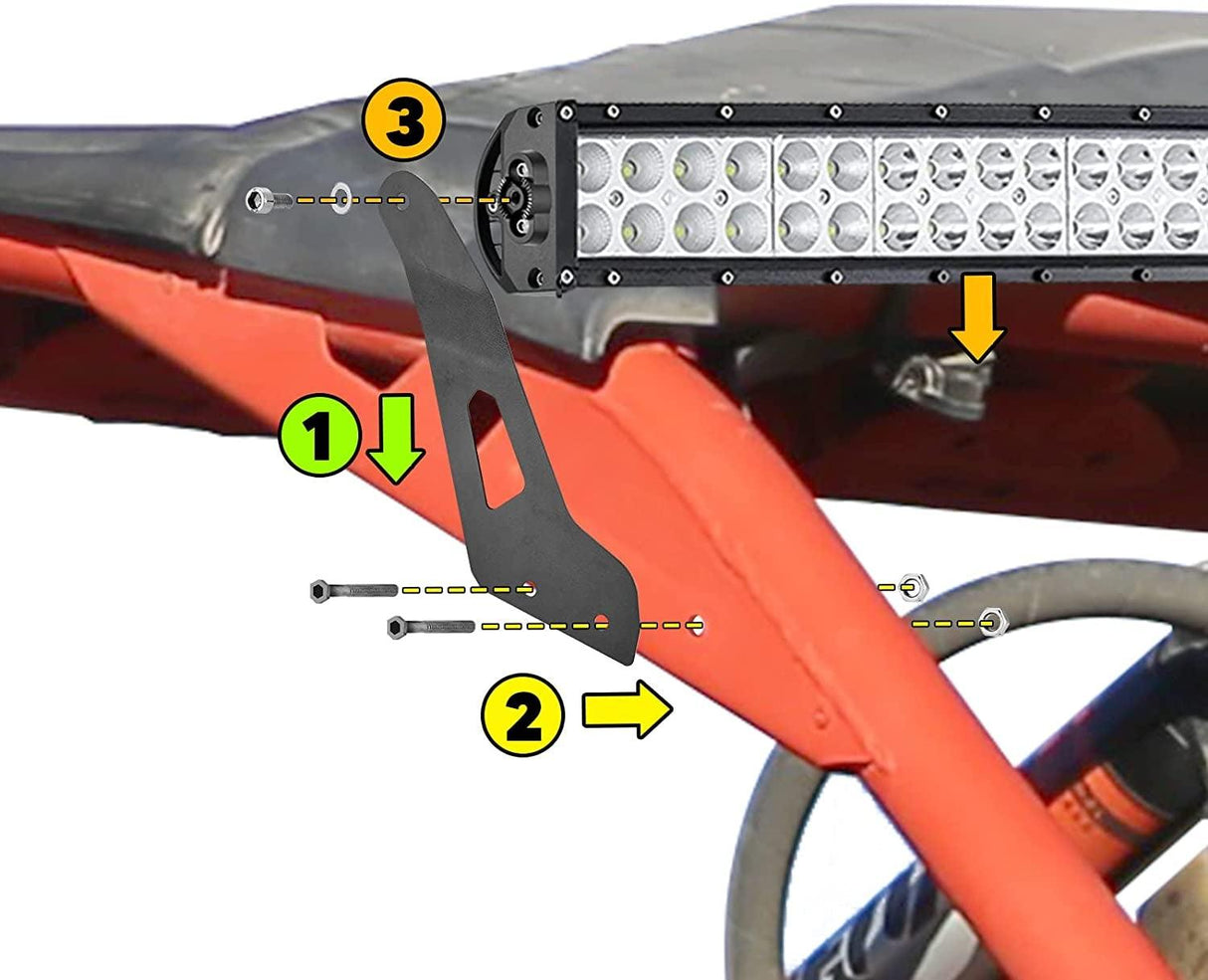 3
1
2