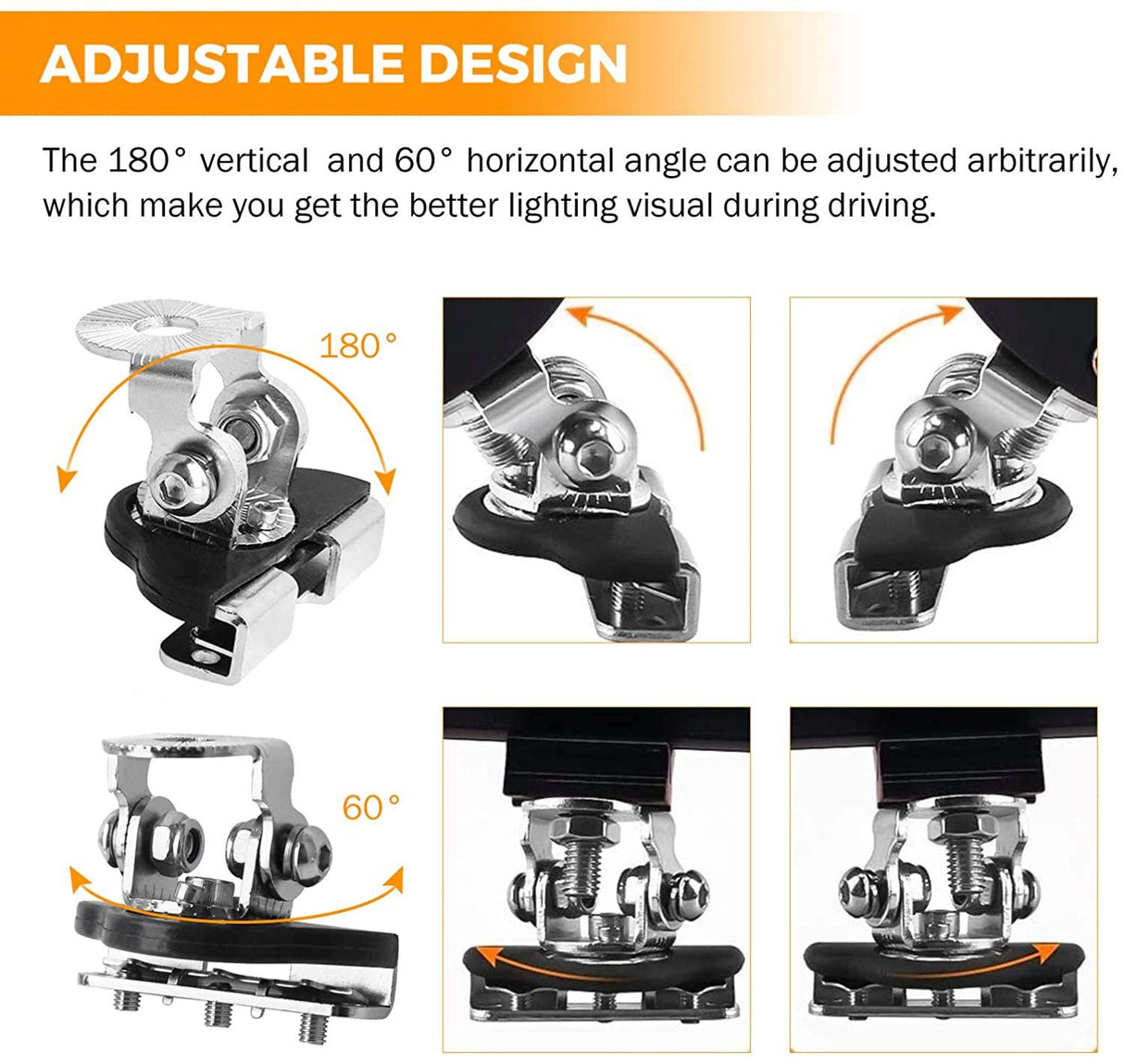 ADJUSTABLE DESIGN

The 180° vertical and 60° horizontal angle can be adjusted arbitrarily, which make you get the better lighting visual during driving.

180°

60°