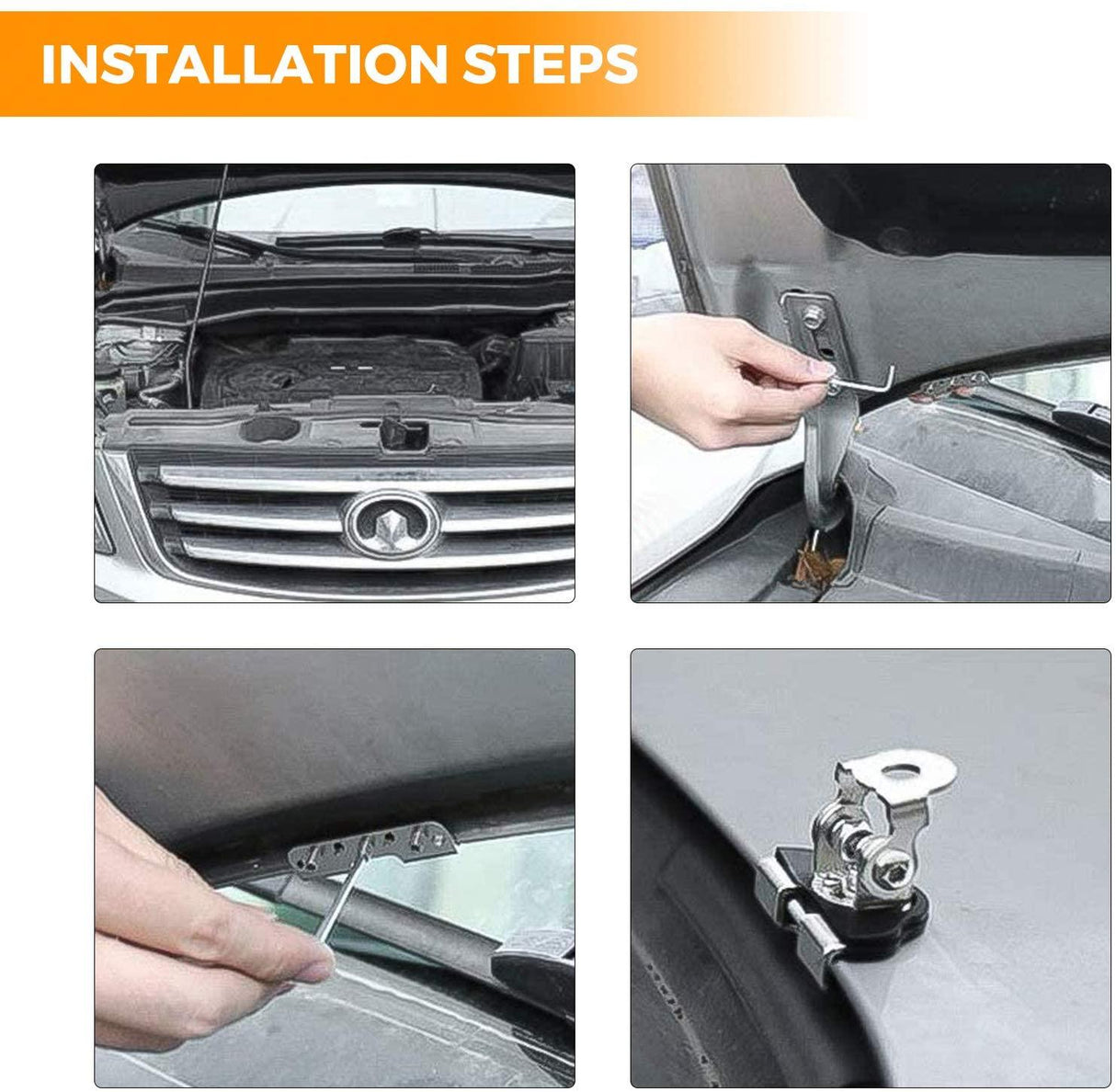 INSTALLATION STEPS