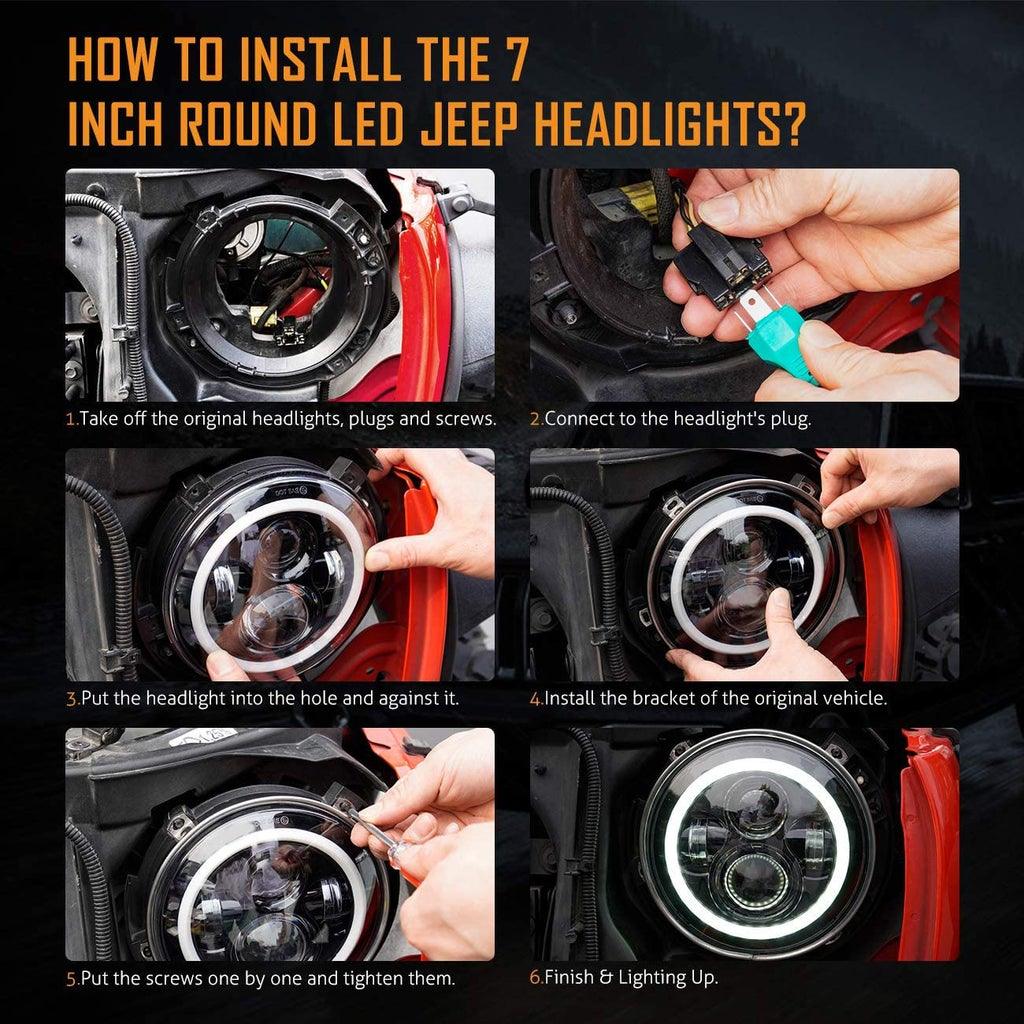 HOW TO INSTALL THE 7 INCH ROUND LED JEEP HEADLIGHTS?

1.Take off the original headlights, plugs and screws.

2.Connect to the headlight's plug.

3.Put the headlight into the hole and against it.

4.Install the bracket of the original vehicle.

5.Put the screws one by one and tighten them.

6.Finish & Lighting Up.