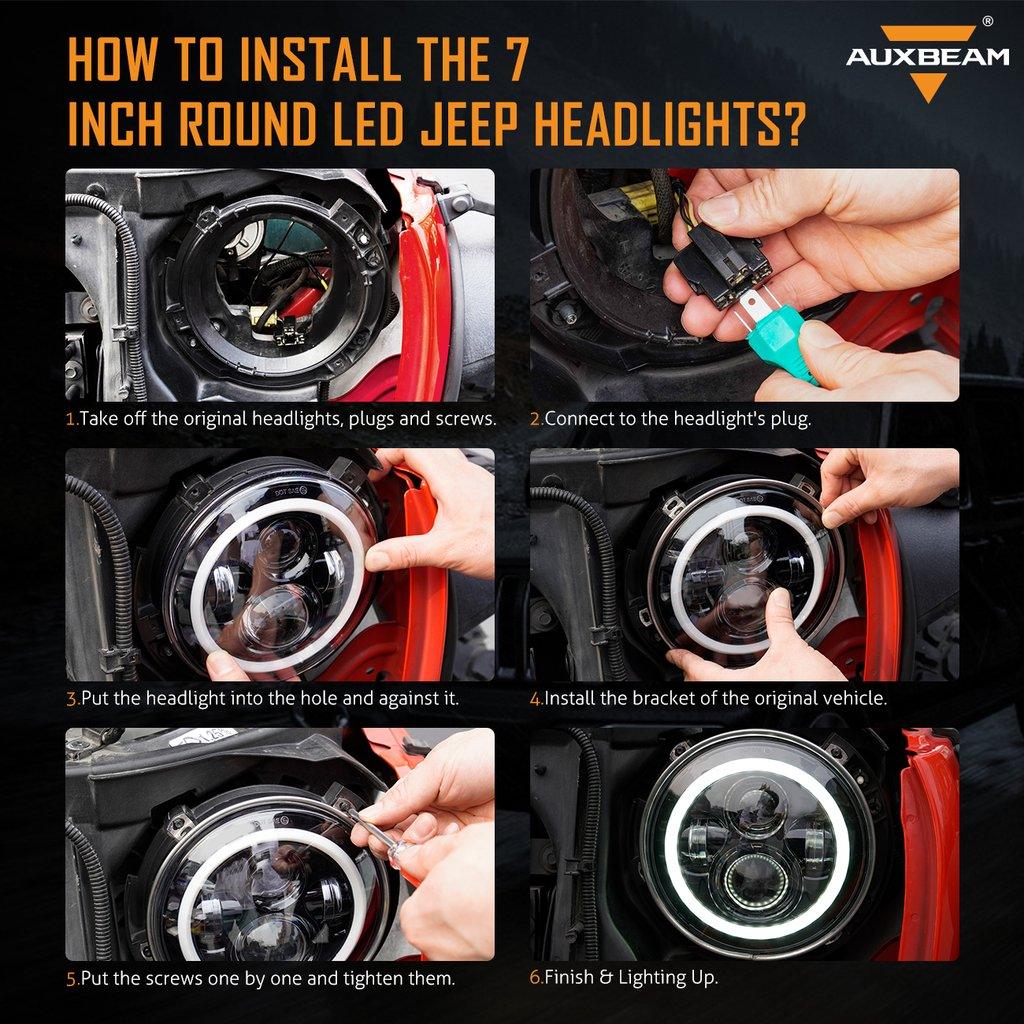 HOW TO INSTALL THE 7 INCH ROUND LED JEEP HEADLIGHTS?

AUXBEAM®

1.Take off the original headlights, plugs and screws.

2.Connect to the headlight's plug.

3.Put the headlight into the hole and against it.

4.Install the bracket of the original vehicle.

5.Put the screws one by one and tighten them.

6.Finish & Lighting Up.