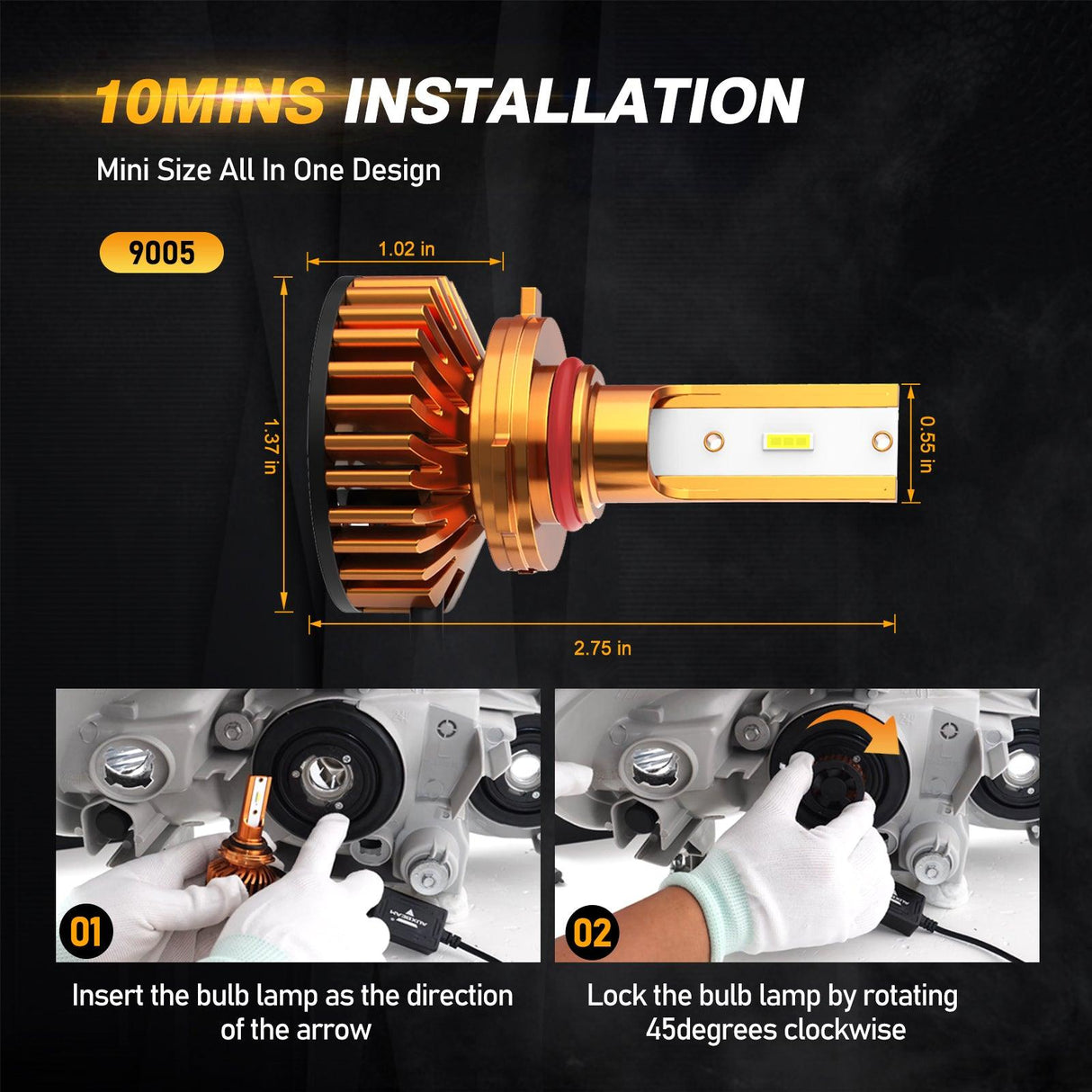 10MINS INSTALLATION

Mini Size All In One Design

9005

1.02 in

1.37 in

0.55 in

2.75 in

01

Insert the bulb lamp as the direction of the arrow

02

Lock the bulb lamp by rotating 45degrees clockwise