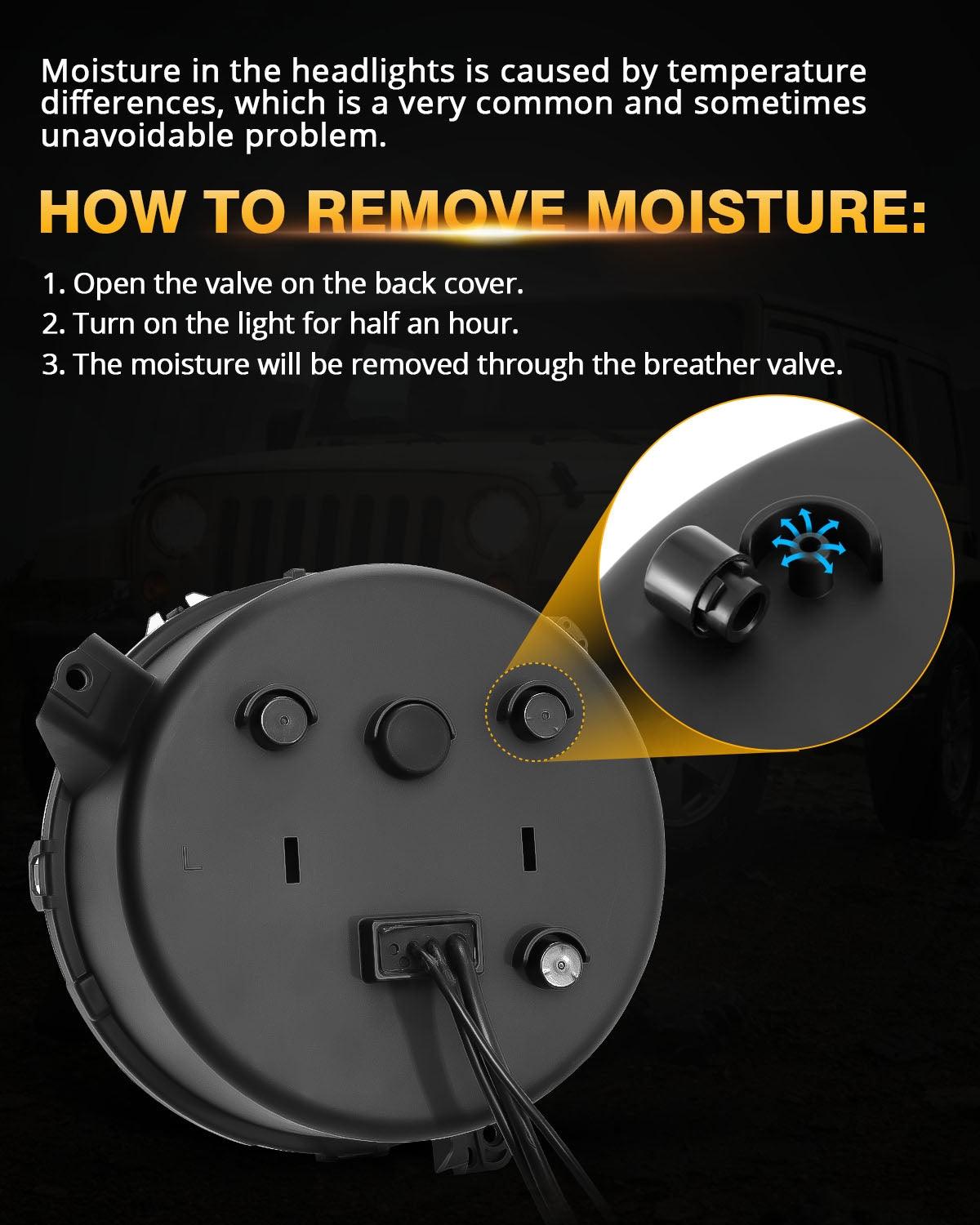 Moisture in the headlights is caused by temperature differences, which is a very common and sometimes unavoidable problem.

HOW TO REMOVE MOISTURE:

1. Open the valve on the back cover.
2. Turn on the light for half an hour.
3. The moisture will be removed through the breather valve.

L