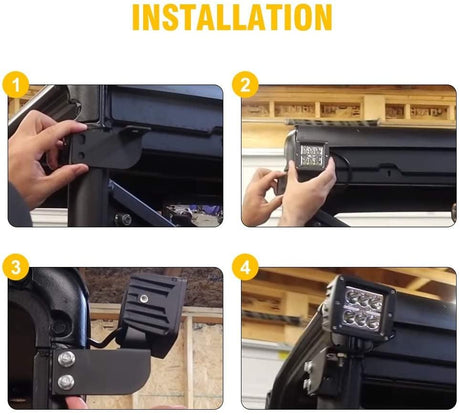 INSTALLATION

1

2

3

4