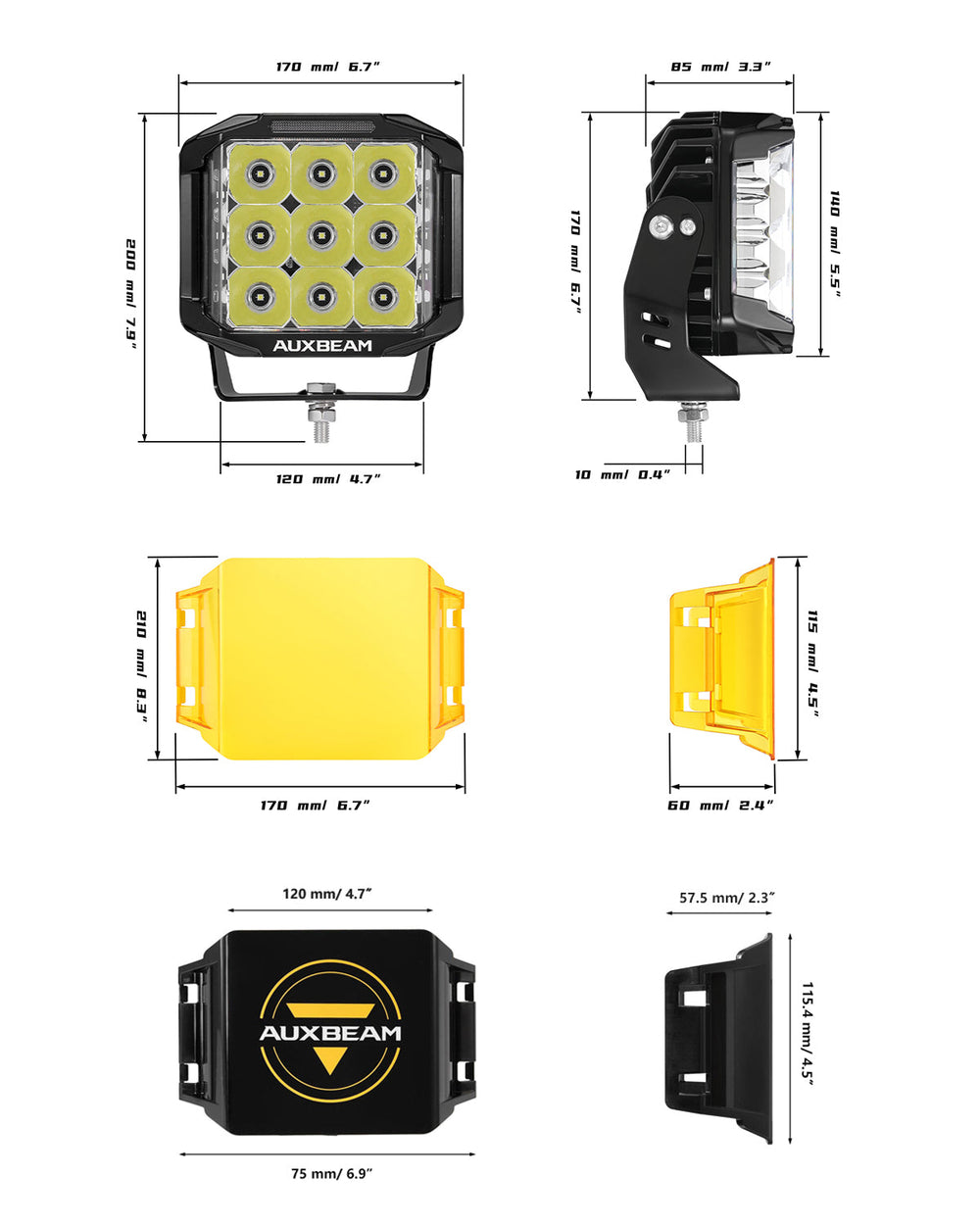 170 mm/ 6.7"

200 mm/ 7.9"

AUXBEAM

120 mm/ 4.7"

85 mm/ 3.3"

170 mm/ 6.7"

140 mm/ 5.5"

10 mm/ 0.4"

210 mm/ 8.3"

170 mm/ 6.7"

115 mm/ 4.5"

60 mm/ 2.4"

120 mm/ 4.7"

AUXBEAM

75 mm/ 6.9"

57.5 mm/ 2.3"

115.4 mm/ 4.5"