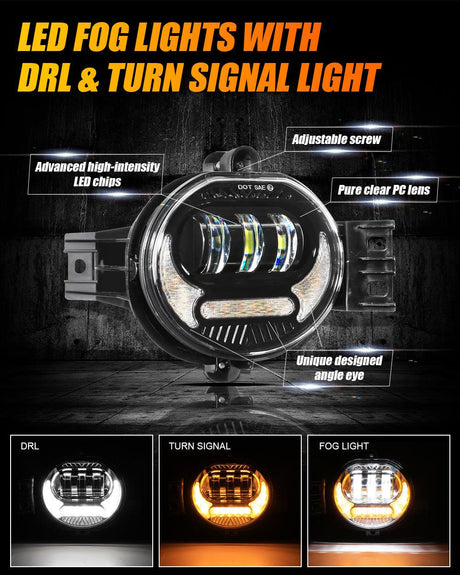 LED FOG LIGHTS WITH DRL & TURN SIGNAL LIGHT

Adjustable screw

Advanced high-intensity LED chips

DOT SAE

Pure clear PC lens

Unique designed angle eye

DRL

TURN SIGNAL

FOG LIGHT