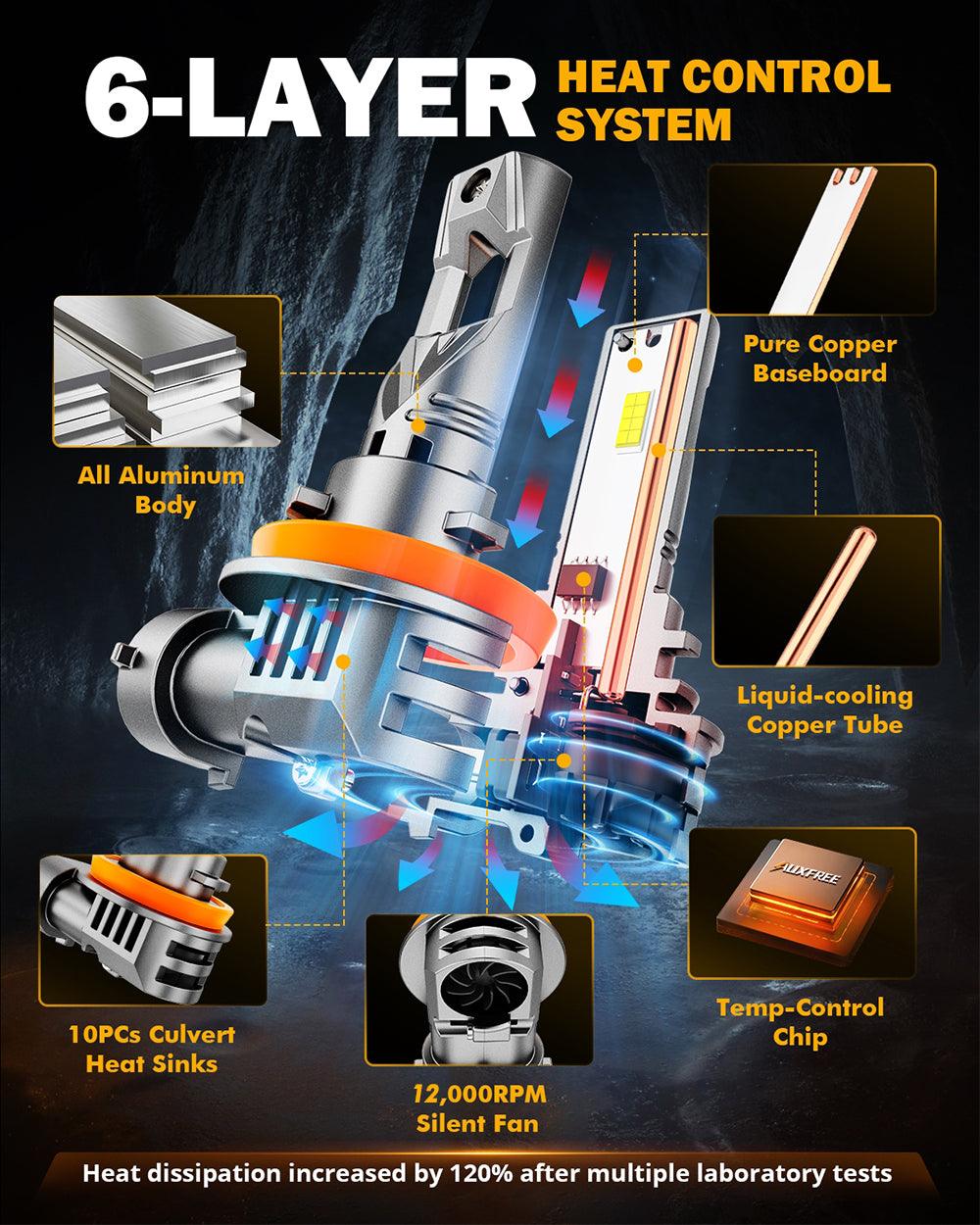 6-LAYER HEAT CONTROL SYSTEM

Pure Copper Baseboard

All Aluminum Body

Liquid-cooling Copper Tube

AUXFREE

Temp-Control Chip

10PCs Culvert Heat Sinks

12,000RPM Silent Fan

Heat dissipation increased by 120% after multiple laboratory tests