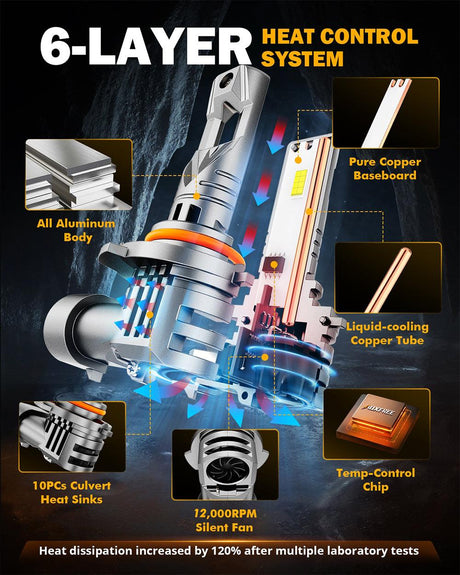 6-LAYER HEAT CONTROL SYSTEM

Pure Copper Baseboard

All Aluminum Body

Liquid-cooling Copper Tube

AUXFREE

Temp-Control Chip

10PCs Culvert Heat Sinks

12,000RPM Silent Fan

Heat dissipation increased by 120% after multiple laboratory tests