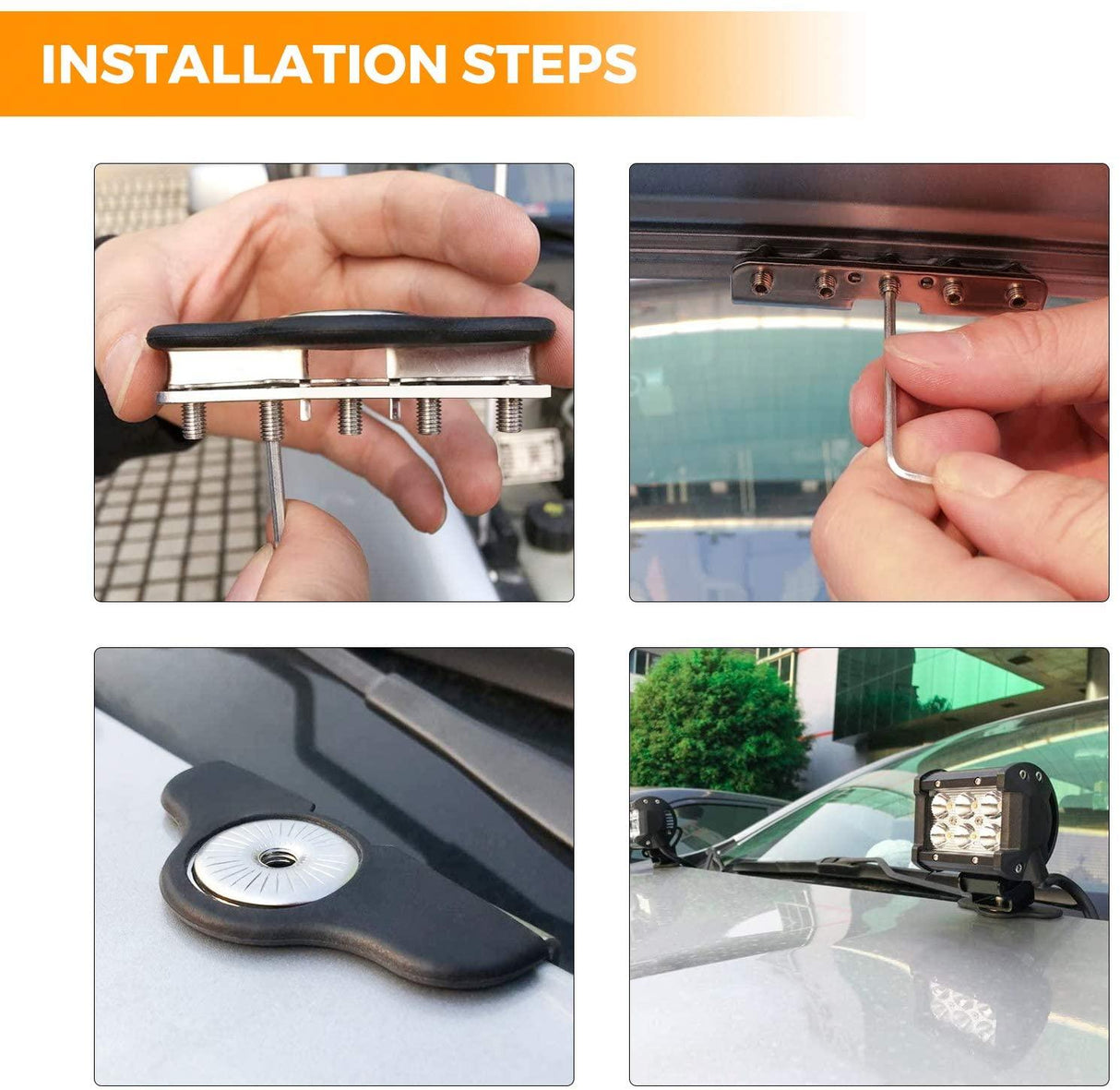 INSTALLATION STEPS