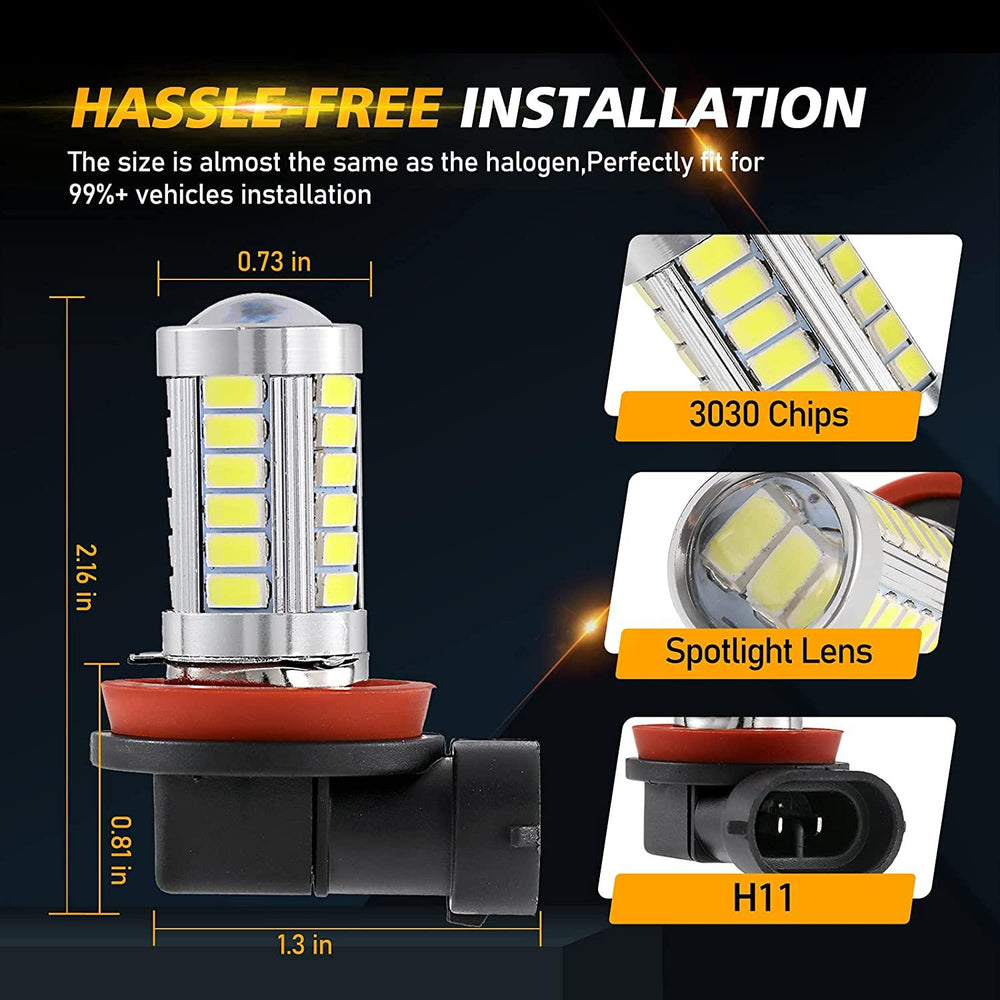 HASSLE-FREE INSTALLATION

The size is almost the same as the halogen,Perfectly fit for 99%+ vehicles installation

0.73 in

2.16 in

0.81 in

1.3 in

3030 Chips

Spotlight Lens

H11