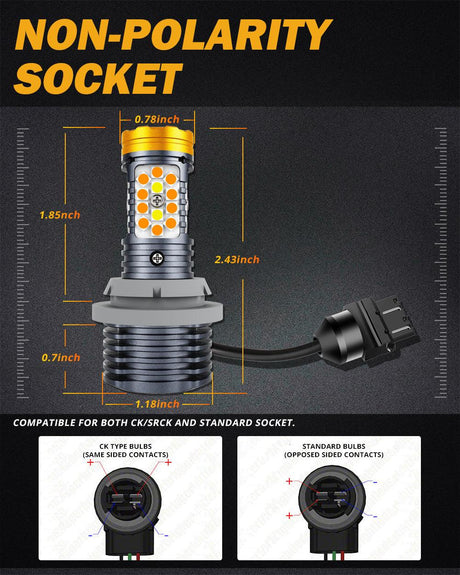 NON-POLARITY SOCKET

0.78inch

1.85nch

2.43inch

0.7inch

1.18inch

COMPATIBLE FOR BOTH CK/SRCK AND STANDARD SOCKET.

CK TYPE BULBS
(SAME SIDED CONTACTS)

+ +

- -

STANDARD BULBS
(OPPOSED SIDED CONTACTS)

+ -

+ -