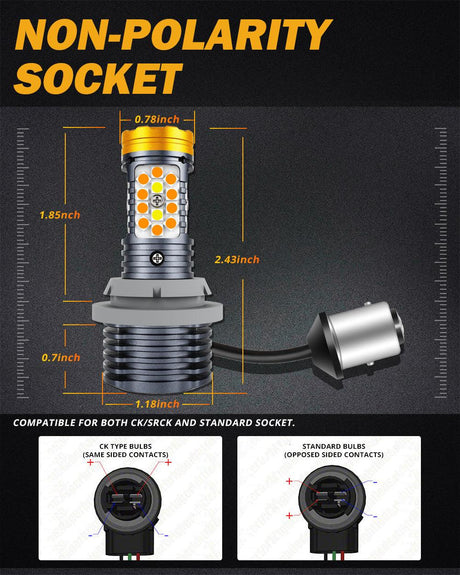 NON-POLARITY SOCKET

0.78inch

1.85nch

2.43inch

0.7inch

1.18inch

COMPATIBLE FOR BOTH CK/SRCK AND STANDARD SOCKET.

CK TYPE BULBS
(SAME SIDED CONTACTS)

+ +

- -

STANDARD BULBS
(OPPOSED SIDED CONTACTS)

+ -

+ -