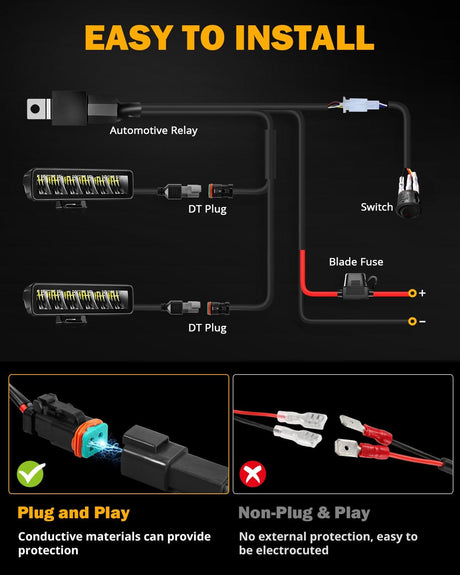 EASY TO INSTALL

Automotive Relay

DT Plug

Switch

Blade Fuse

+

DT Plug

−

Plug and Play

Conductive materials can provide protection

Non-Plug & Play

No external protection, easy to be electrocuted