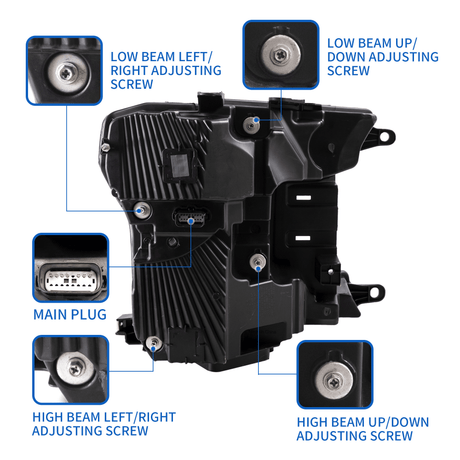 LOW BEAM LEFT/ RIGHT ADJUSTING SCREW

LOW BEAM UP/ DOWN ADJUSTING SCREW

MAIN PLUG

HIGH BEAM LEFT/RIGHT ADJUSTING SCREW

HIGH BEAM UP/DOWN ADJUSTING SCREW