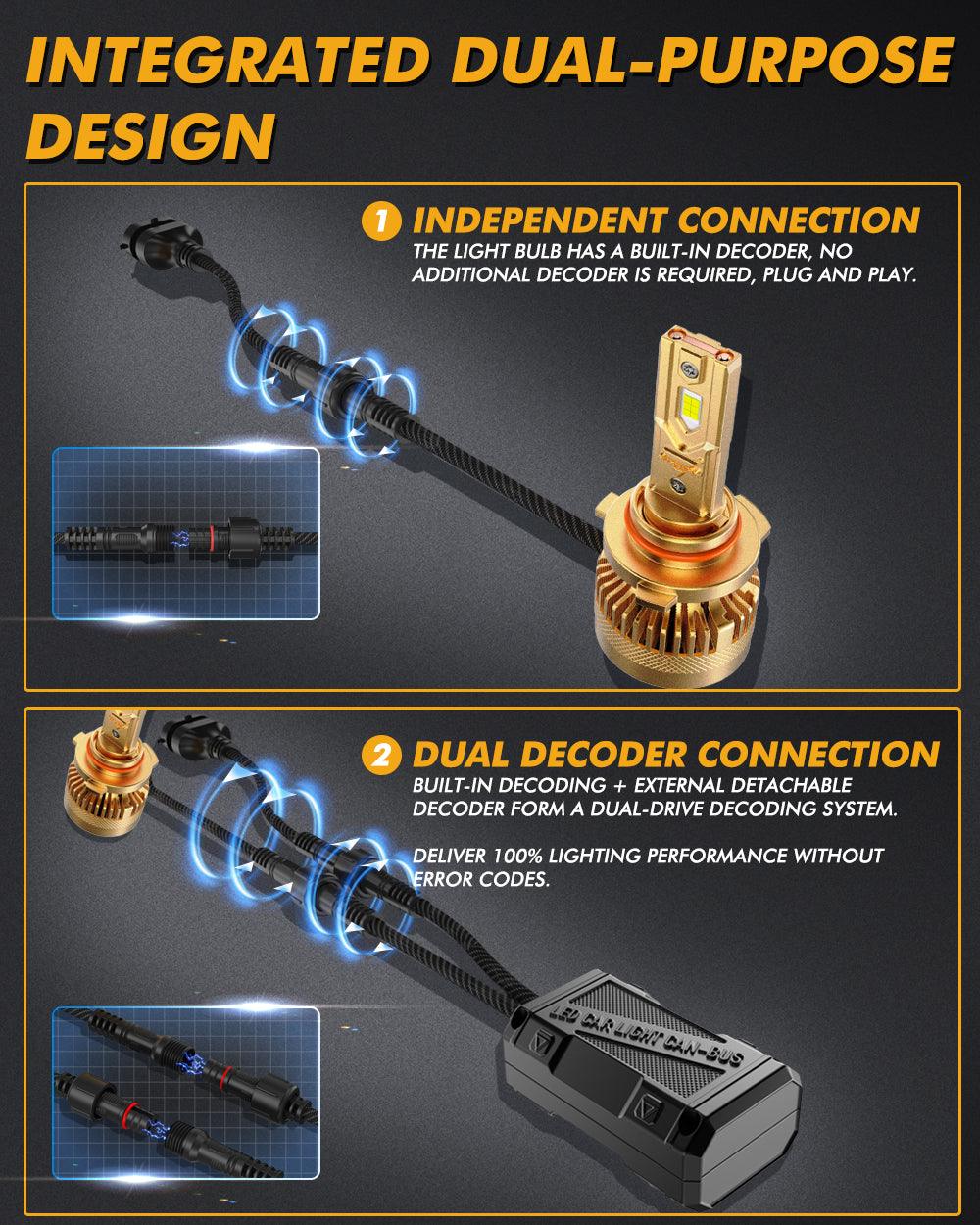 INTEGRATED DUAL-PURPOSE DESIGN

1 INDEPENDENT CONNECTION
THE LIGHT BULB HAS A BUILT-IN DECODER, NO ADDITIONAL DECODER IS REQUIRED, PLUG AND PLAY.

2 DUAL DECODER CONNECTION
BUILT-IN DECODING + EXTERNAL DETACHABLE DECODER FORM A DUAL-DRIVE DECODING SYSTEM.

DELIVER 100% LIGHTING PERFORMANCE WITHOUT ERROR CODES.

LED CAR LIGHT CAN-BUS