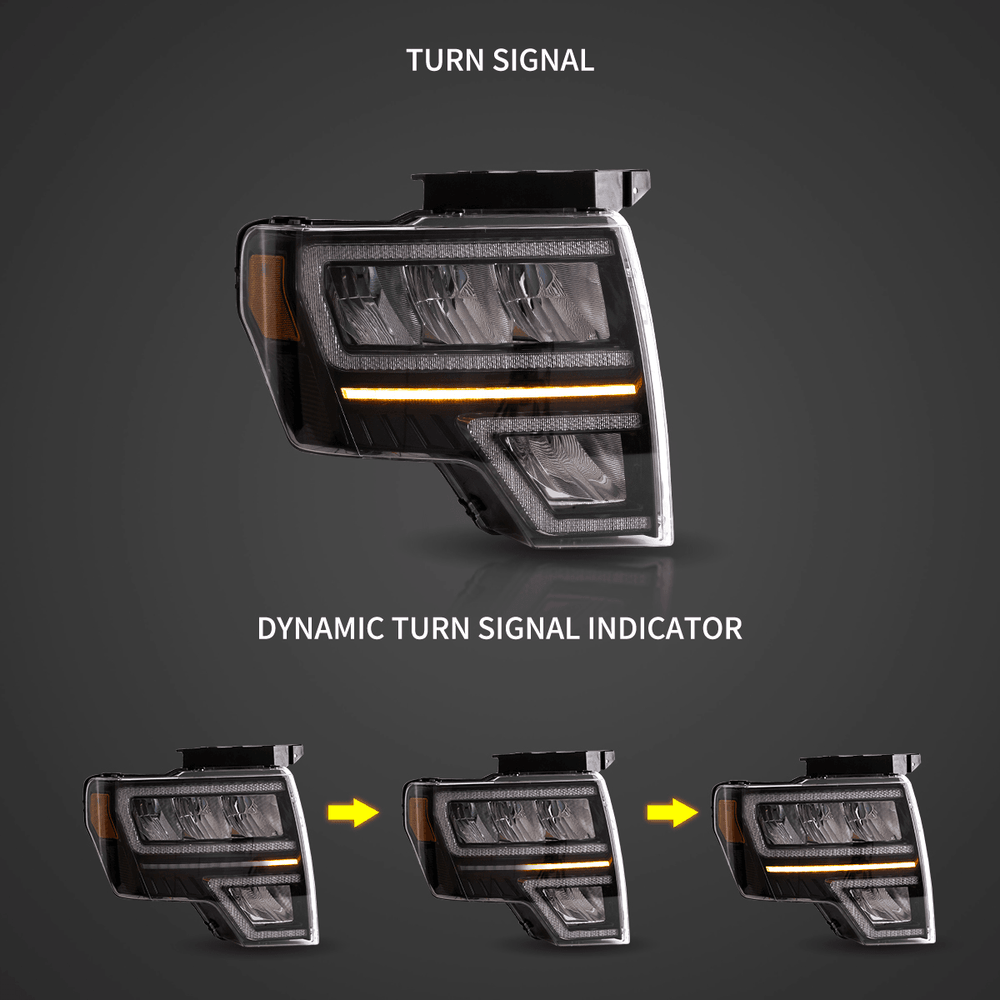 TURN SIGNAL

DYNAMIC TURN SIGNAL INDICATOR