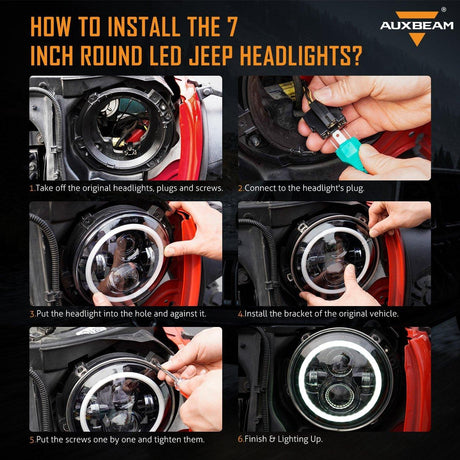 HOW TO INSTALL THE 7 INCH ROUND LED JEEP HEADLIGHTS?

AUXBEAM®

1.Take off the original headlights, plugs and screws.

2.Connect to the headlight's plug.

3.Put the headlight into the hole and against it.

4.Install the bracket of the original vehicle.

5.Put the screws one by one and tighten them.

6.Finish & Lighting Up.