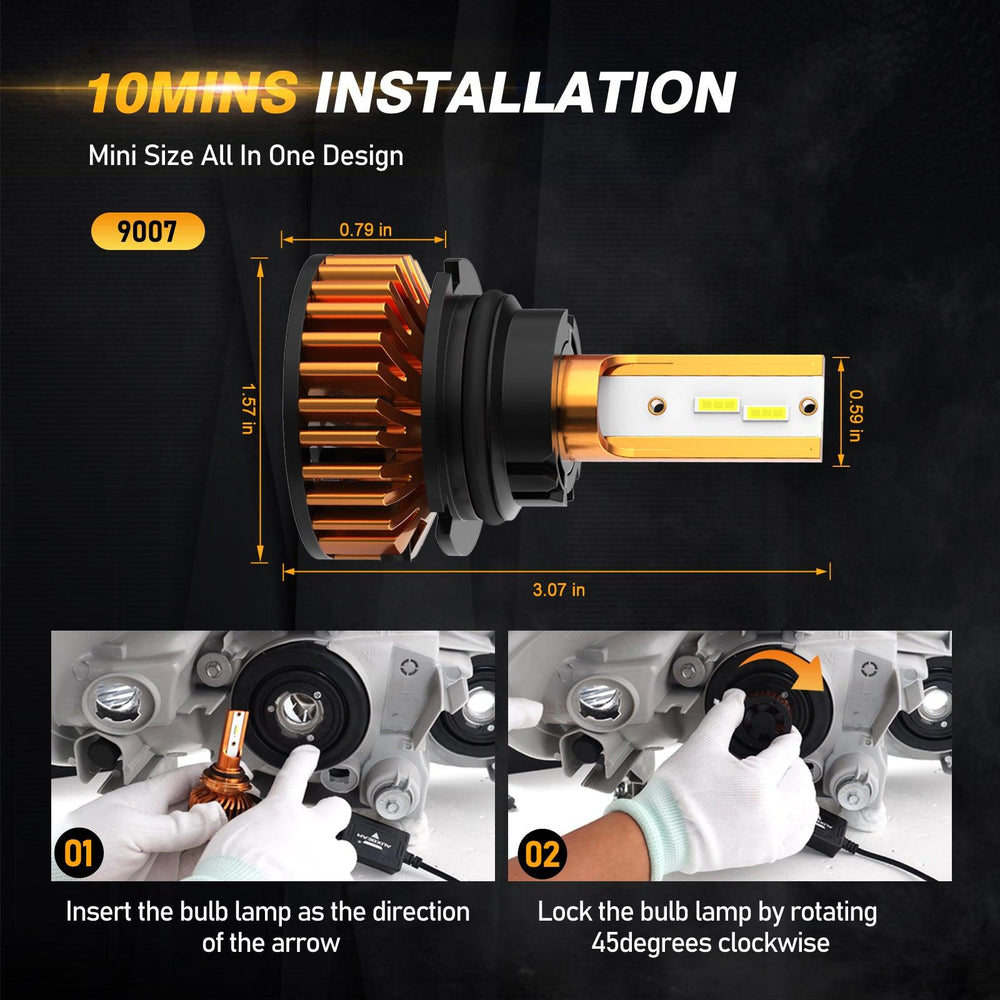 10MINS INSTALLATION

Mini Size All In One Design

9007

0.79 in

1.57 in

0.59 in

3.07 in

01

Insert the bulb lamp as the direction of the arrow

02

Lock the bulb lamp by rotating 45degrees clockwise