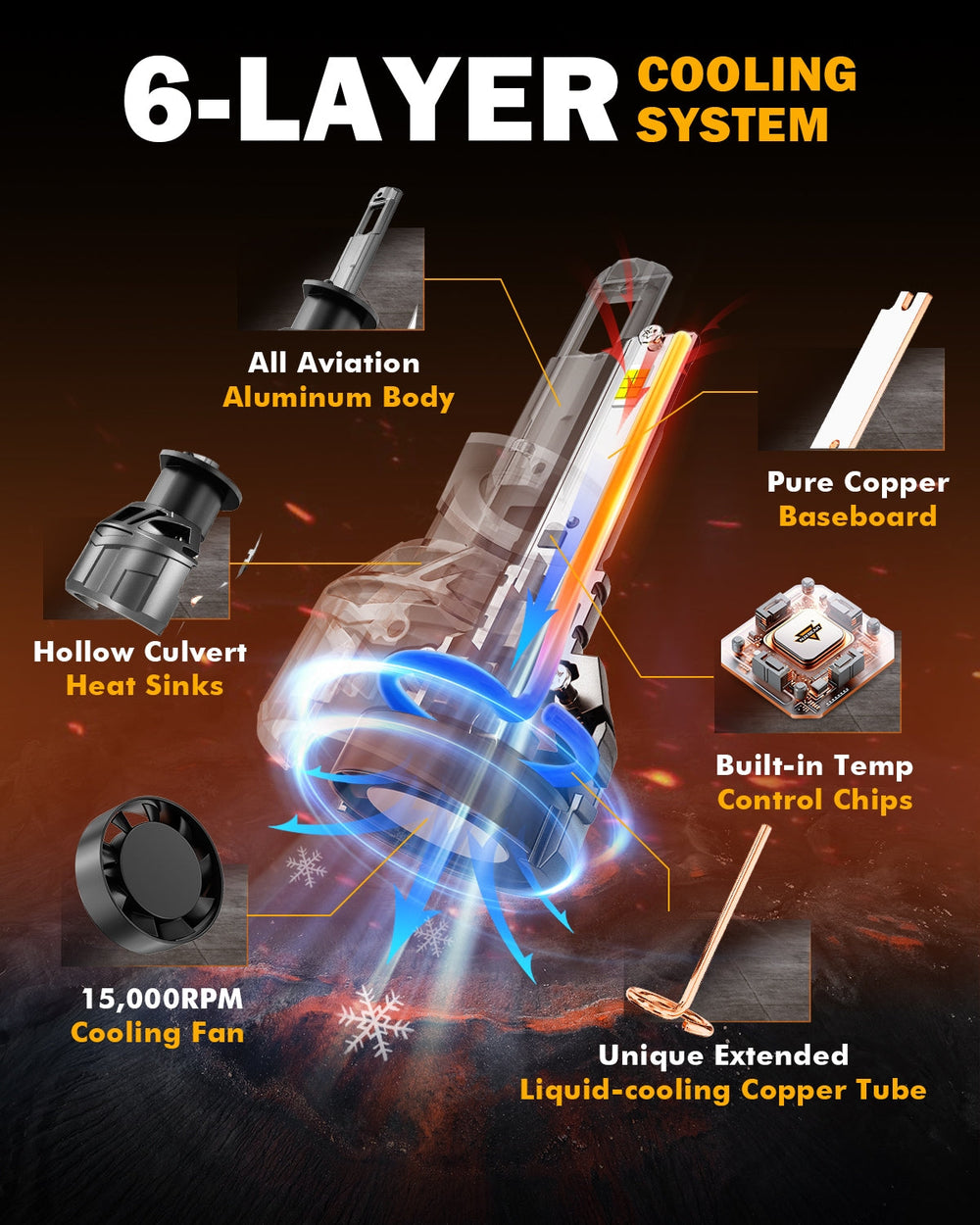 6-LAYER COOLING SYSTEM

All Aviation
Aluminum Body

Pure Copper
Baseboard

Hollow Culvert
Heat Sinks

Built-in Temp
Control Chips

15,000RPM
Cooling Fan

Unique Extended
Liquid-cooling Copper Tube