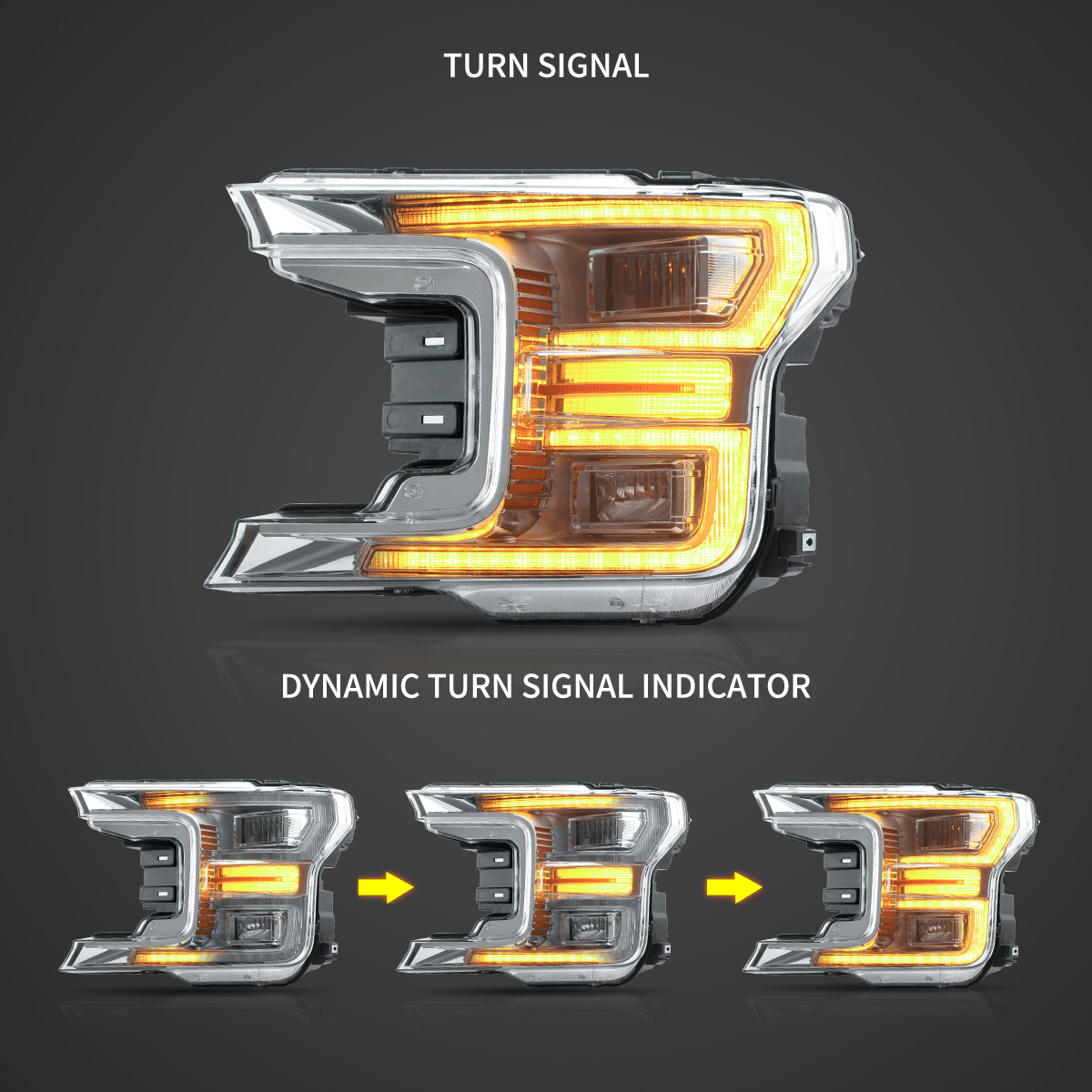 TURN SIGNAL

DYNAMIC TURN SIGNAL INDICATOR