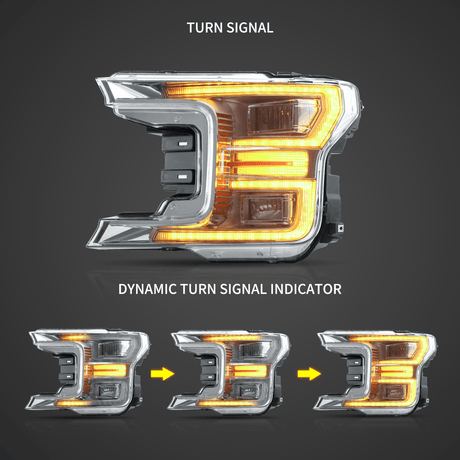 TURN SIGNAL

DYNAMIC TURN SIGNAL INDICATOR