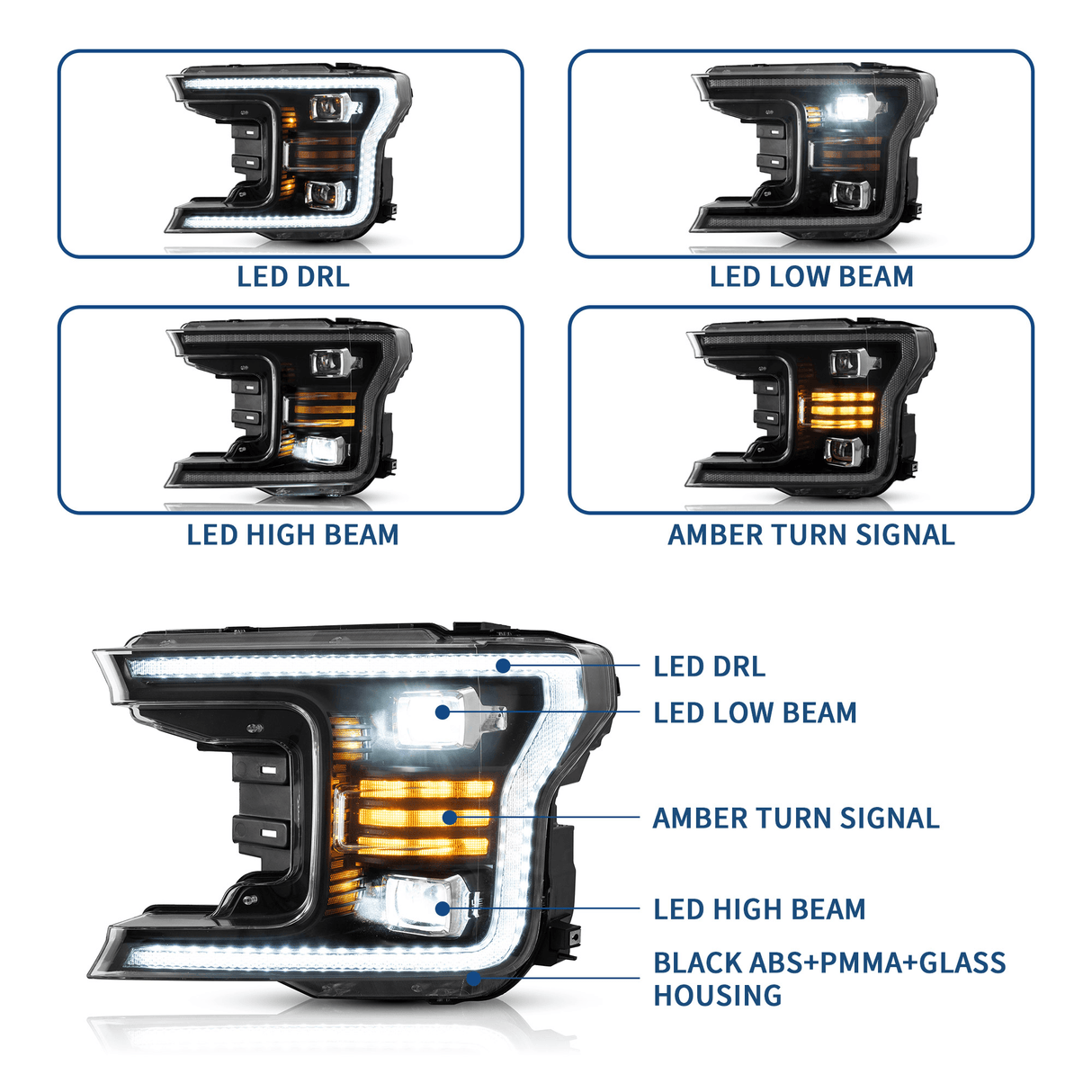 LED DRL

LED LOW BEAM

LED HIGH BEAM

AMBER TURN SIGNAL

LED DRL

LED LOW BEAM

AMBER TURN SIGNAL

LED HIGH BEAM

BLACK ABS+PMMA+GLASS HOUSING