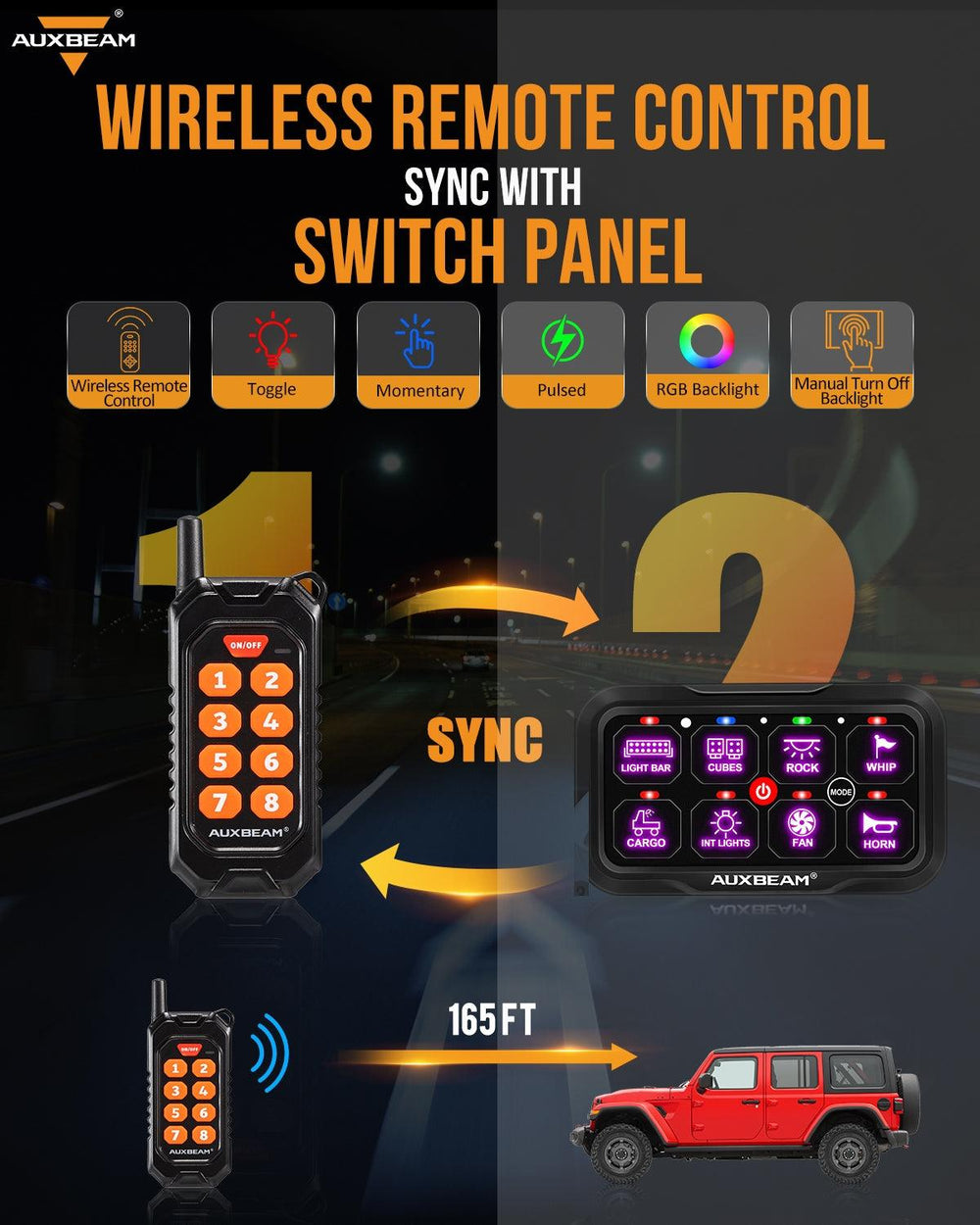 AUXBEAM®

WIRELESS REMOTE CONTROL
SYNC WITH
SWITCH PANEL

Wireless Remote Control
Toggle
Momentary
Pulsed
RGB Backlight
Manual Turn Off Backlight

1
2

ON/OFF
1 2
3 4
5 6
7 8
AUXBEAM®

SYNC

LIGHT BAR
CUBES
ROCK
WHIP
MODE
CARGO
INT LIGHTS
FAN
HORN
AUXBEAM®

ON/OFF
1 2
3 4
5 6
7 8
AUXBEAM

165 FT