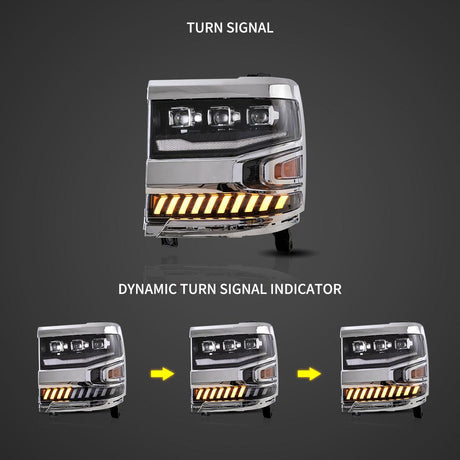 TURN SIGNAL

DYNAMIC TURN SIGNAL INDICATOR