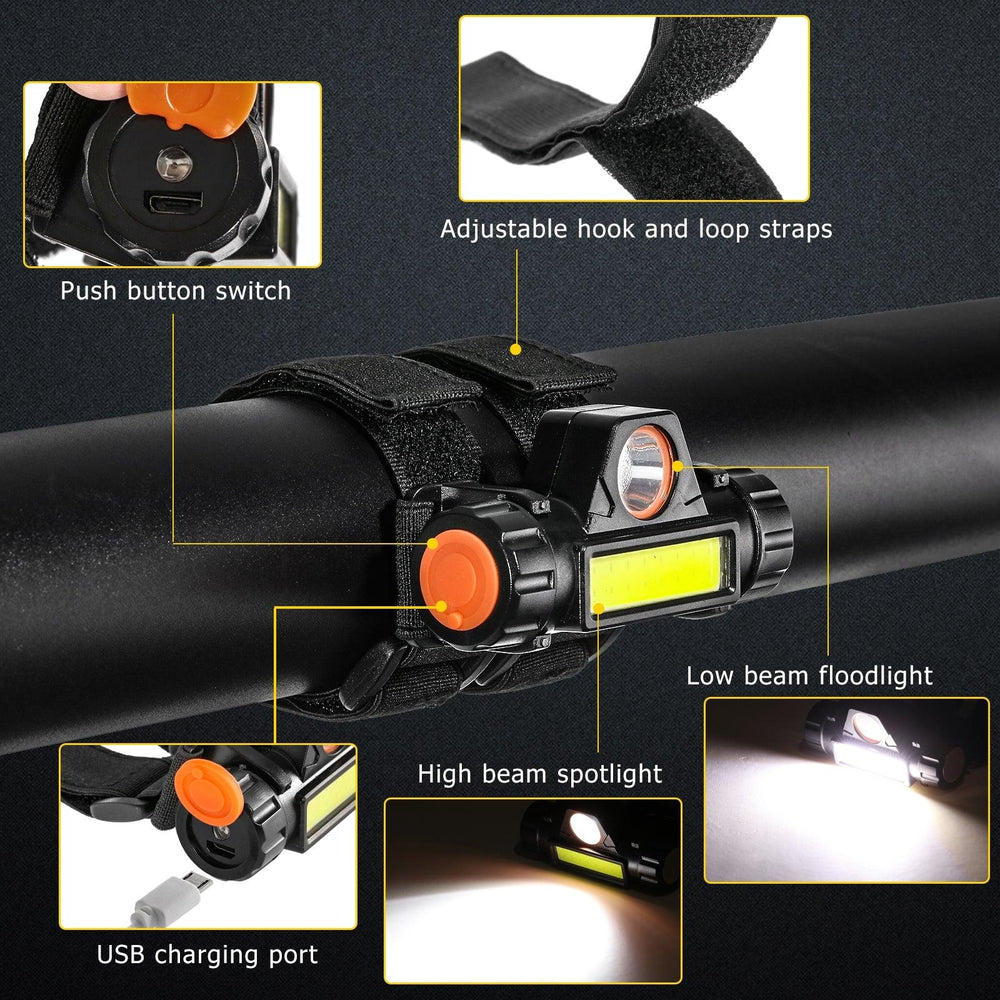 Adjustable hook and loop straps

Push button switch

Low beam floodlight

High beam spotlight

USB charging port